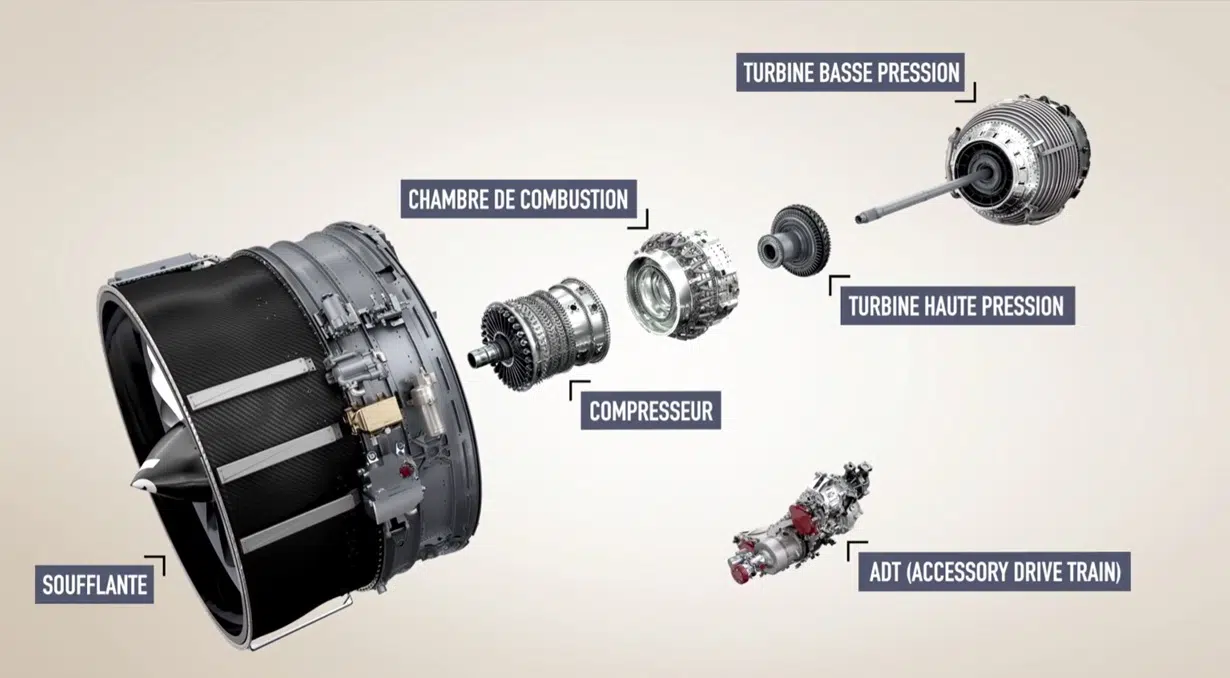 TURBINE BASSE PRESSION

CHAMBRE DE COMBUSTION

TURBINE HAUTE PRESSION

COMPRESSEUR

SOUFFLANTE

ADT (ACCESSORY DRIVE TRAIN)