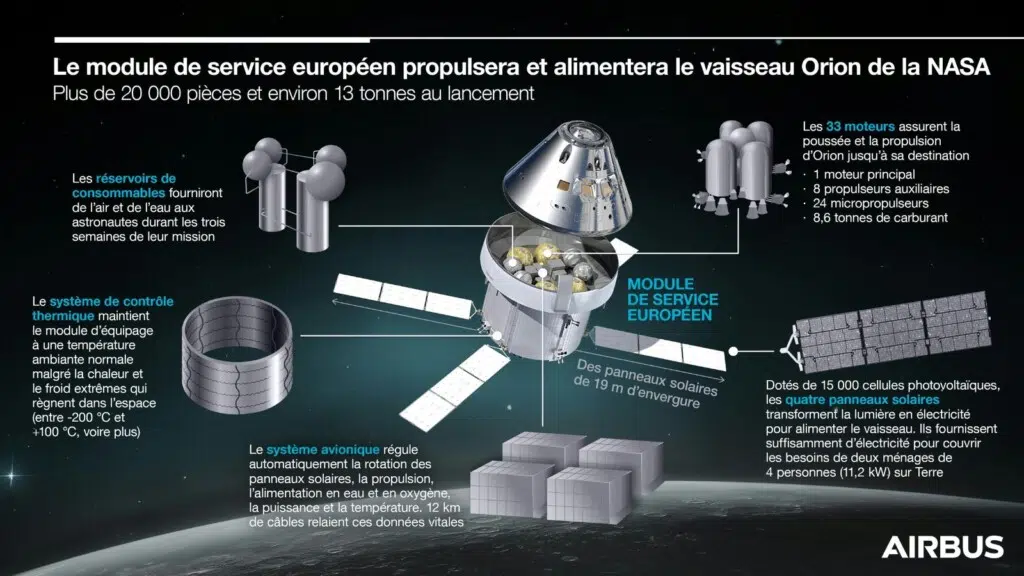 Le module de service européen propulsera et alimentera le vaisseau Orion de la NASA
Plus de 20 000 pièces et environ 13 tonnes au lancement

Les réservoirs de consommables fourniront de l'air et de l'eau aux astronautes durant les trois semaines de leur mission

Les 33 moteurs assurent la poussée et la propulsion d'Orion jusqu'à sa destination
· 1 moteur principal
· 8 propulseurs auxiliaires
· 24 micropropulseurs
· 8,6 tonnes de carburant

Le système de contrôle thermique maintient le module d'équipage à une température ambiante normale malgré la chaleur et le froid extrêmes qui règnent dans l'espace (entre -200 °C et +100 °C, voire plus)

MODULE DE SERVICE EUROPÉEN

Des panneaux solaires de 19 m d'envergure

Dotés de 15 000 cellules photovoltaïques, les quatre panneaux solaires transforment la lumière en électricité pour alimenter le vaisseau. Ils fournissent suffisamment d'électricité pour couvrir les besoins de deux ménages de 4 personnes (11,2 kW) sur Terre

Le système avionique régule automatiquement la rotation des panneaux solaires, la propulsion, l'alimentation en eau et en oxygène, la puissance et la température. 12 km de câbles relaient ces données vitales

AIRBUS