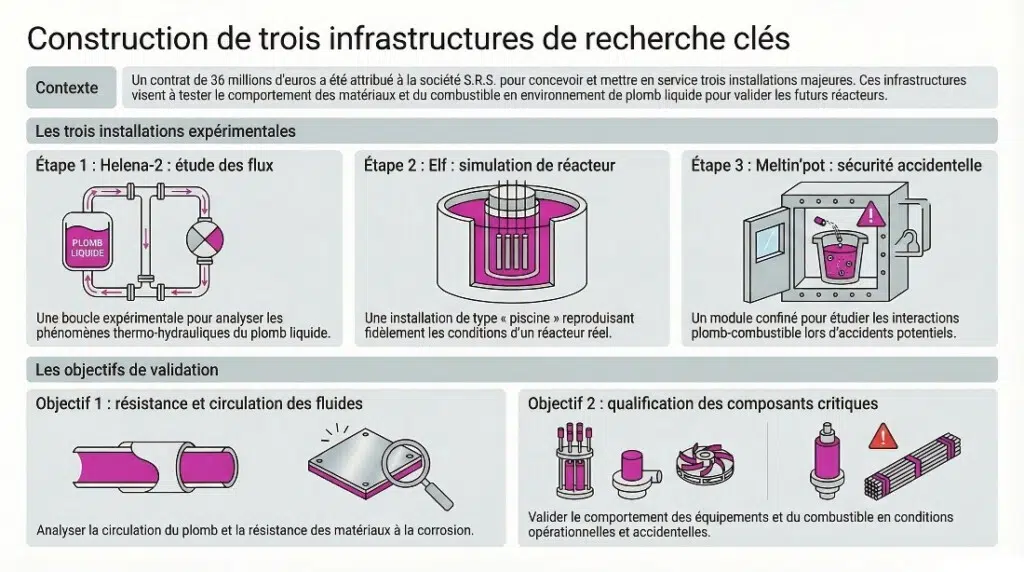 Construction de trois infrastructures de recherche clés

Contexte

Un contrat de 36 millions d'euros a été attribué à la société S.R.S. pour concevoir et mettre en service trois installations majeures. Ces infrastructures visent à tester le comportement des matériaux et du combustible en environnement de plomb liquide pour valider les futurs réacteurs.

Les trois installations expérimentales

Étape 1 : Helena-2 : étude des flux

PLOMB LIQUIDE

Une boucle expérimentale pour analyser les phénomènes thermo-hydrauliques du plomb liquide.

Étape 2 : Elf : simulation de réacteur

Une installation de type « piscine » reproduisant fidèlement les conditions d'un réacteur réel.

Étape 3 : Meltin'pot : sécurité accidentelle

Un module confiné pour étudier les interactions plomb-combustible lors d'accidents potentiels.

Les objectifs de validation

Objectif 1 : résistance et circulation des fluides

Analyser la circulation du plomb et la résistance des matériaux à la corrosion.

Objectif 2 : qualification des composants critiques

Valider le comportement des équipements et du combustible en conditions opérationnelles et accidentelles.