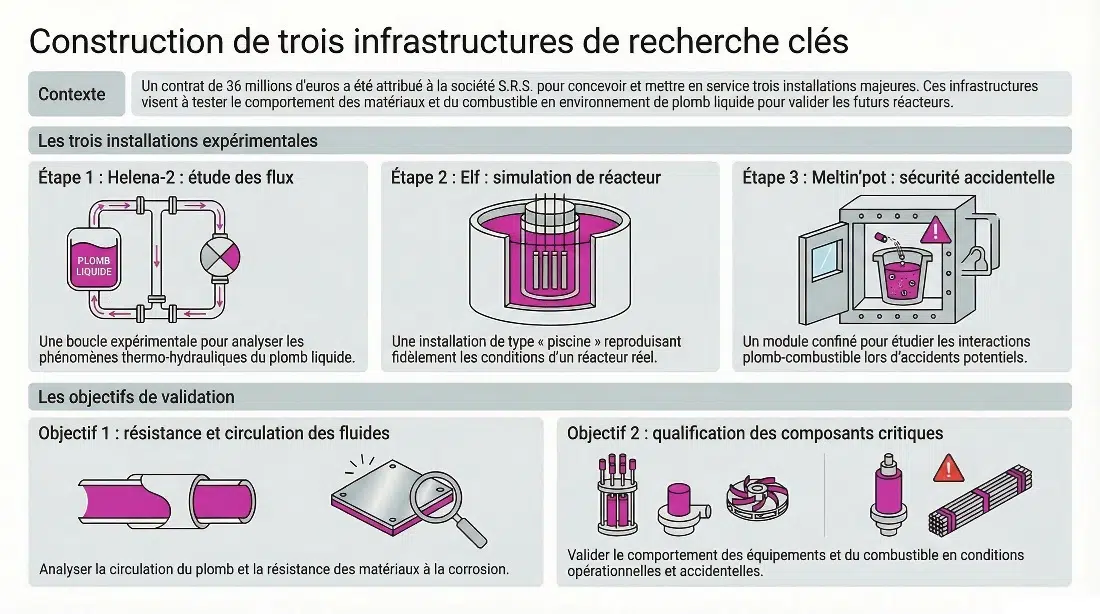 Construction de trois infrastructures de recherche clés

Contexte

Un contrat de 36 millions d'euros a été attribué à la société S.R.S. pour concevoir et mettre en service trois installations majeures. Ces infrastructures visent à tester le comportement des matériaux et du combustible en environnement de plomb liquide pour valider les futurs réacteurs.

Les trois installations expérimentales

Étape 1 : Helena-2 : étude des flux

PLOMB LIQUIDE

Une boucle expérimentale pour analyser les phénomènes thermo-hydrauliques du plomb liquide.

Étape 2 : Elf : simulation de réacteur

Une installation de type « piscine » reproduisant fidèlement les conditions d'un réacteur réel.

Étape 3 : Meltin'pot : sécurité accidentelle

Un module confiné pour étudier les interactions plomb-combustible lors d'accidents potentiels.

Les objectifs de validation

Objectif 1 : résistance et circulation des fluides

Analyser la circulation du plomb et la résistance des matériaux à la corrosion.

Objectif 2 : qualification des composants critiques

Valider le comportement des équipements et du combustible en conditions opérationnelles et accidentelles.